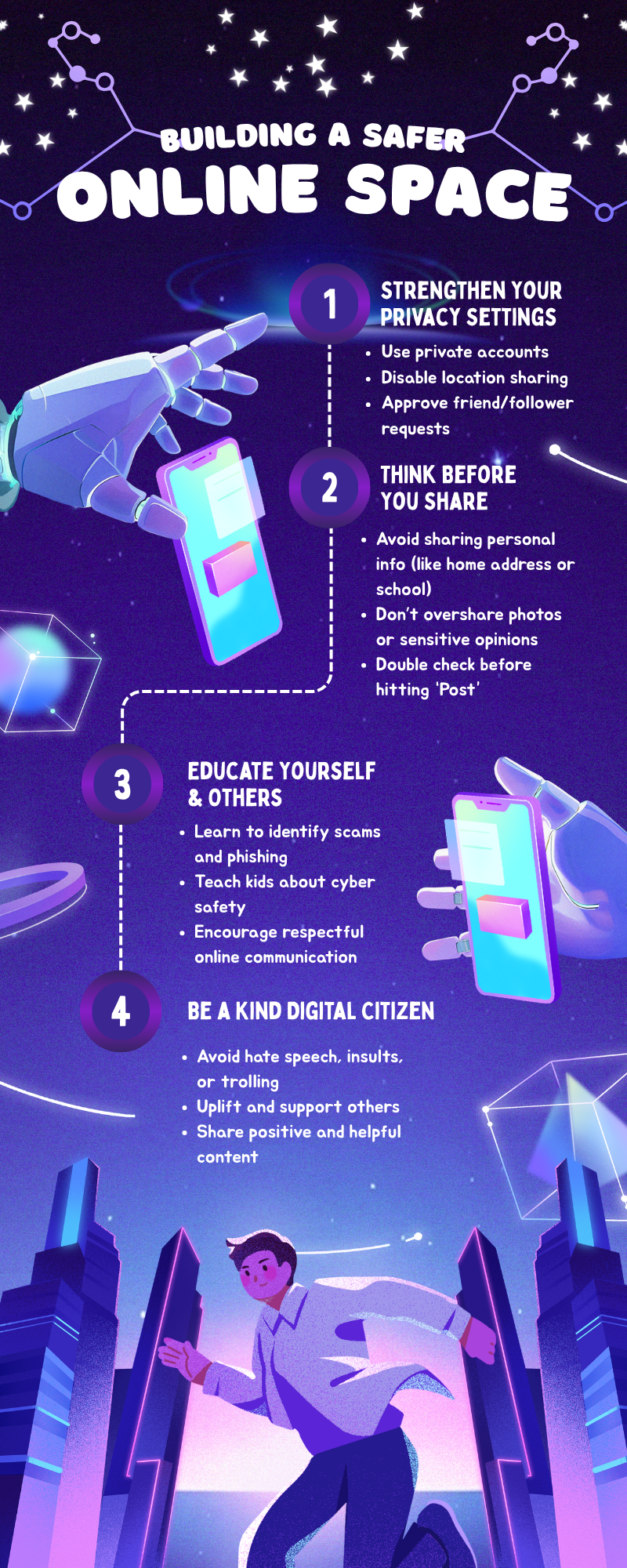 BUILDING A SAFER
ONLINE SPACE

1
STRENGTHEN YOUR PRIVACY SETTINGS
• Use private accounts
• Disable location sharing
• Approve friend/follower requests

2
THINK BEFORE YOU SHARE
• Avoid sharing personal info (like home address or school)
• Don't overshare photos or sensitive opinions
• Double check before hitting 'Post'

3
EDUCATE YOURSELF & OTHERS
• Learn to identify scams and phishing
• Teach kids about cyber safety
• Encourage respectful online communication

4
BE A KIND DIGITAL CITIZEN
• Avoid hate speech, insults, or trolling
• Uplift and support others
• Share positive and helpful content